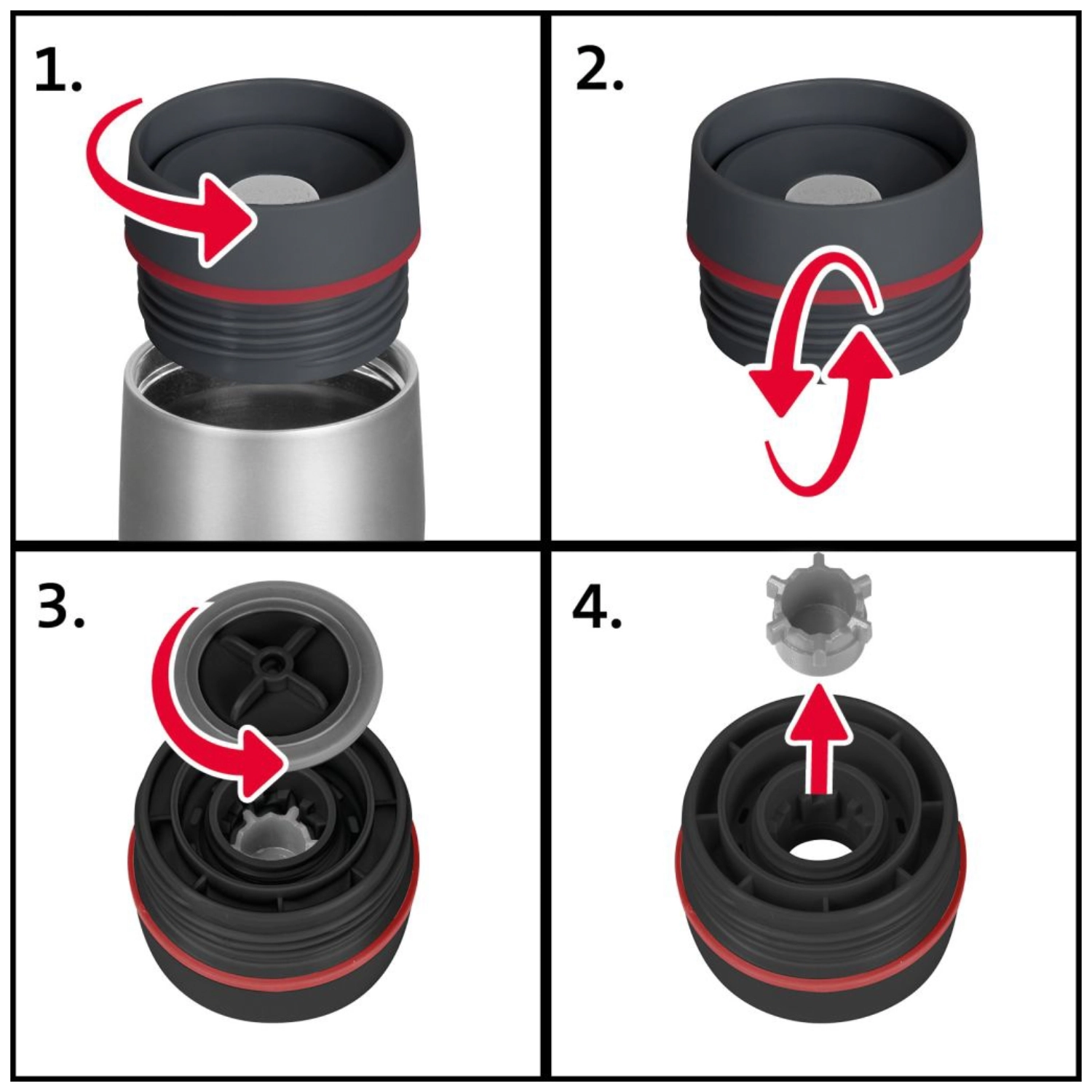 1.

2.

3.

4.